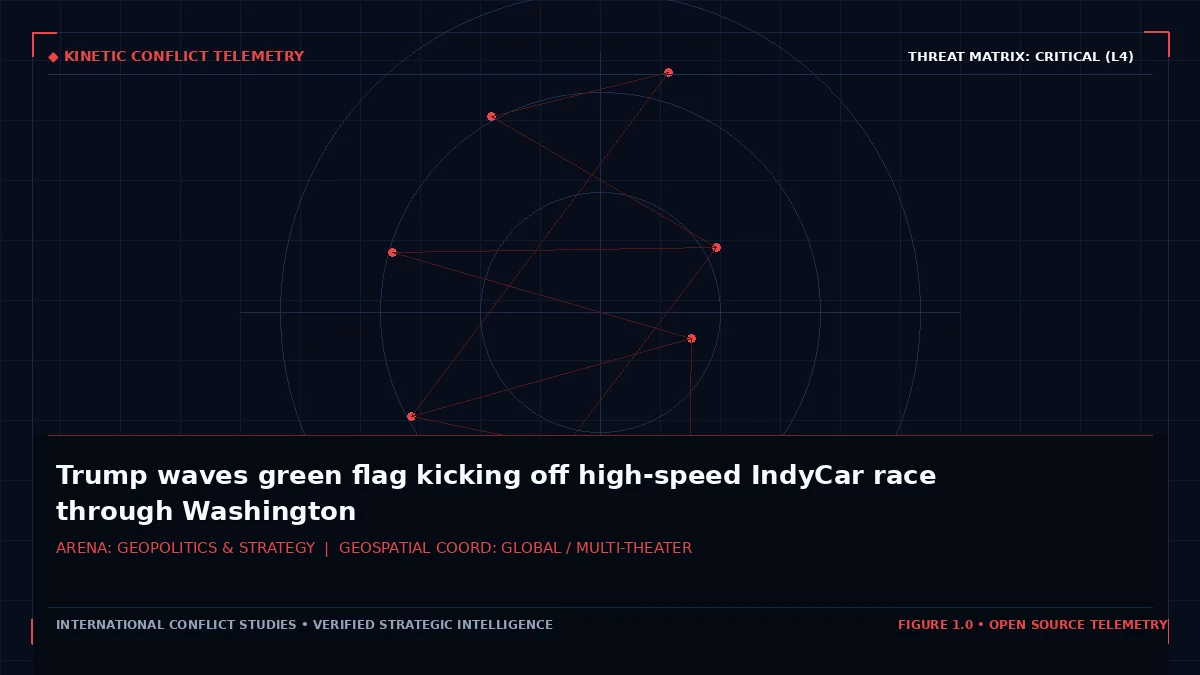 ◆ KINETIC CONFLICT TELEMETRY

THREAT MATRIX: CRITICAL (L4)

Trump waves green flag kicking off high-speed IndyCar race through Washington

ARENA: GEOPOLITICS & STRATEGY | GEOSPATIAL COORD: GLOBAL / MULTI-THEATER

INTERNATIONAL CONFLICT STUDIES • VERIFIED STRATEGIC INTELLIGENCE

FIGURE 1.0 • OPEN SOURCE TELEMETRY