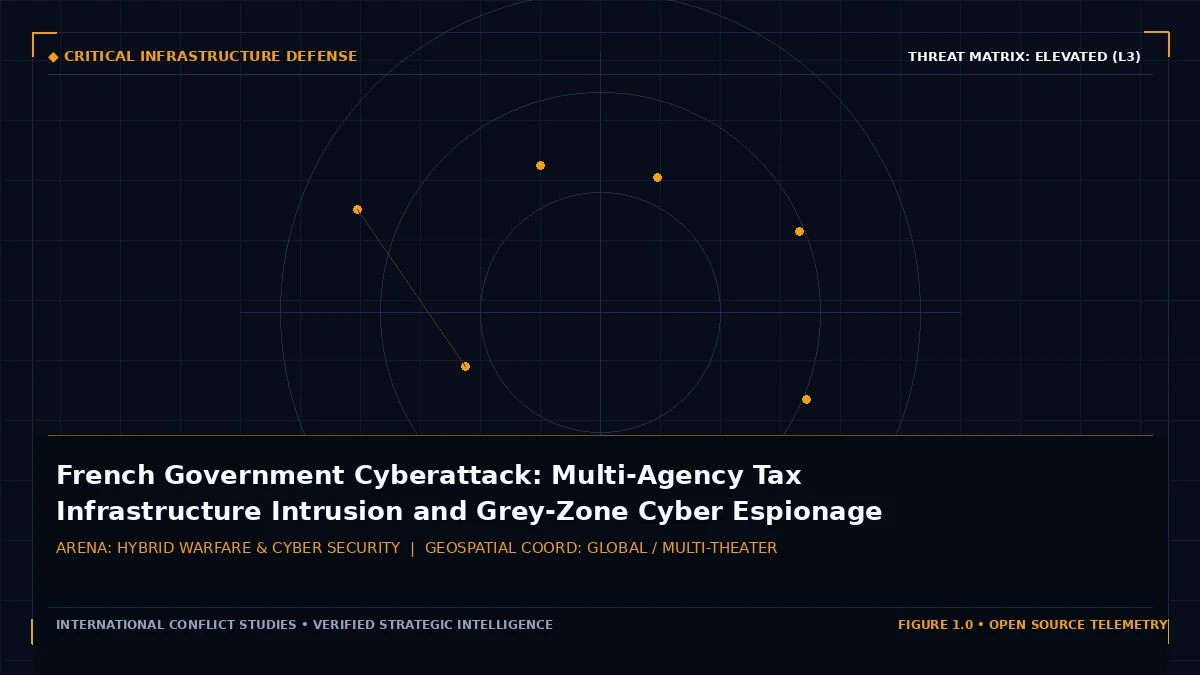 ◆ CRITICAL INFRASTRUCTURE DEFENSE

THREAT MATRIX: ELEVATED (L3)

French Government Cyberattack: Multi-Agency Tax Infrastructure Intrusion and Grey-Zone Cyber Espionage

ARENA: HYBRID WARFARE & CYBER SECURITY | GEOSPATIAL COORD: GLOBAL / MULTI-THEATER

INTERNATIONAL CONFLICT STUDIES • VERIFIED STRATEGIC INTELLIGENCE

FIGURE 1.0 • OPEN SOURCE TELEMETRY